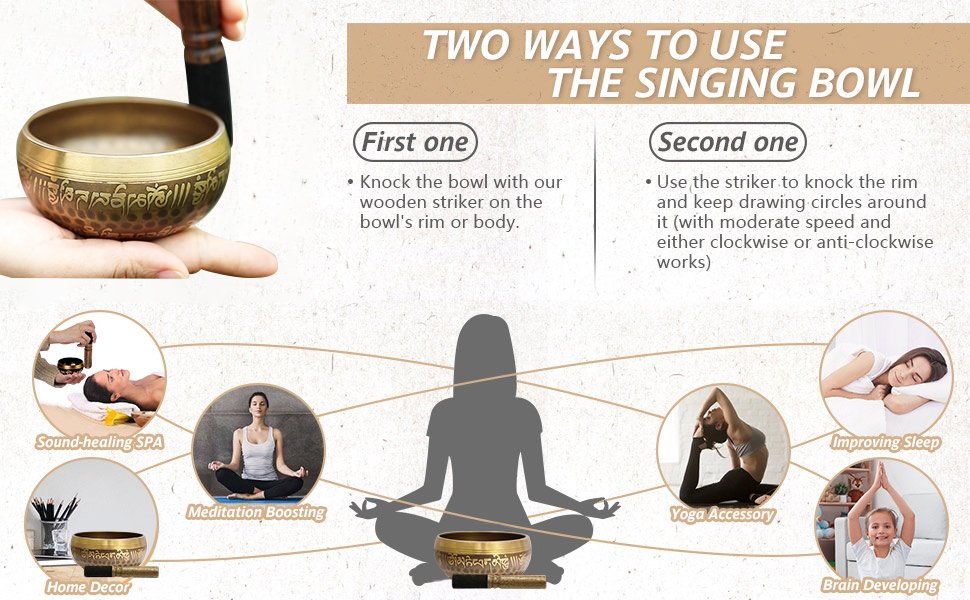 TWO WAYS TO USE THE SINGING BOWL

First one

• Knock the bowl with our wooden striker on the bowl's rim or body.

Second one

• Use the striker to knock the rim and keep drawing circles around it (with moderate speed and either clockwise or anti-clockwise works)

Sound-healing SPA

Meditation Boosting

Home Decor

Yoga Accessory

Improving Sleep

Brain Developing